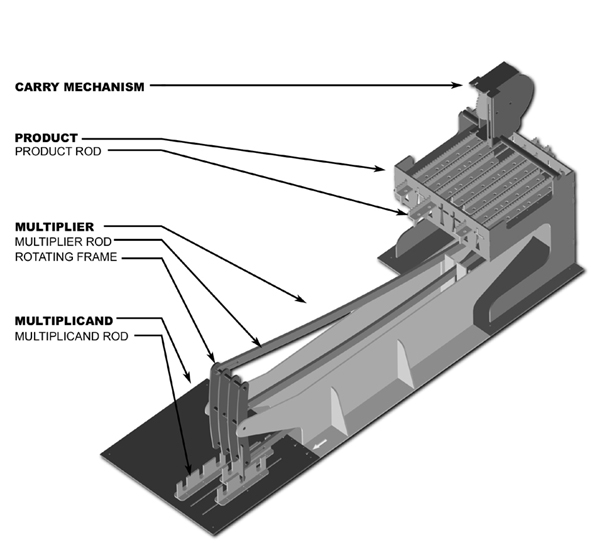 CARRY MECHANISM

PRODUCT
PRODUCT ROD

MULTIPLIER
MULTIPLIER ROD
ROTATING FRAME

MULTIPLICAND
MULTIPLICAND ROD